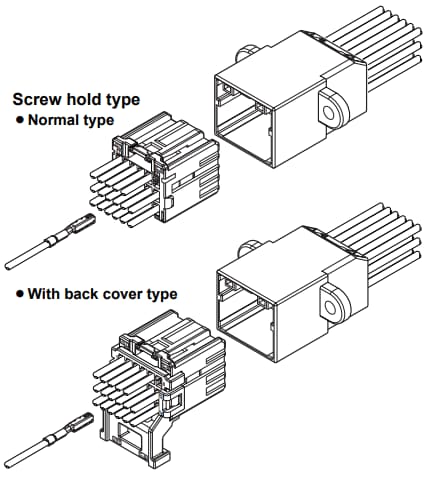 Screw hold type
● Normal type

● With back cover type